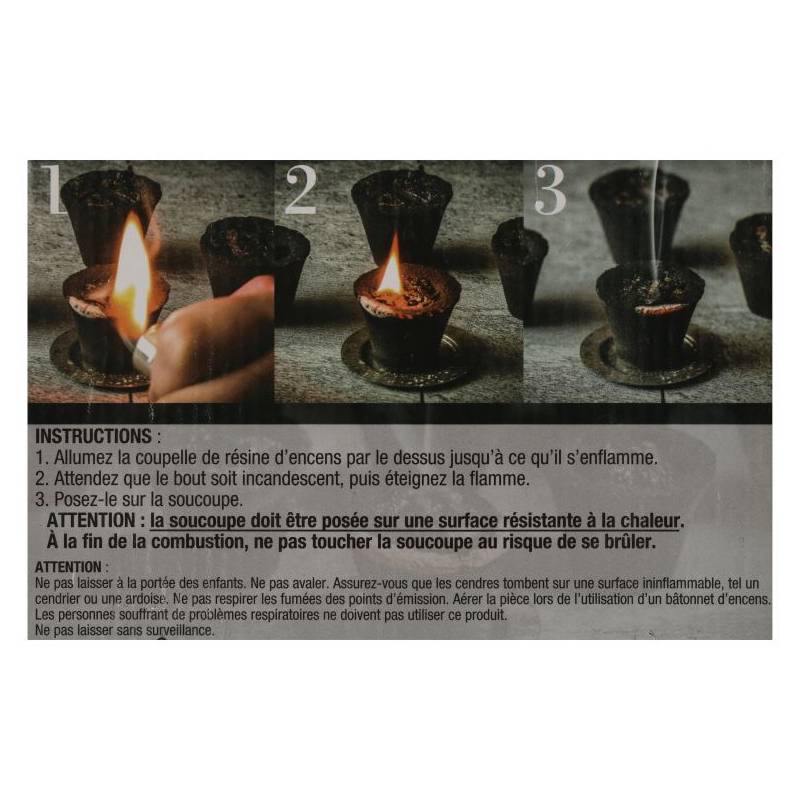 1

2

3

INSTRUCTIONS :
1. Allumez la coupelle de résine d'encens par le dessus jusqu'à ce qu'il s'enflamme.
2. Attendez que le bout soit incandescent, puis éteignez la flamme.
3. Posez-le sur la soucoupe.
ATTENTION : la soucoupe doit être posée sur une surface résistante à la chaleur.
À la fin de la combustion, ne pas toucher la soucoupe au risque de se brûler.

ATTENTION :
Ne pas laisser à la portée des enfants. Ne pas avaler. Assurez-vous que les cendres tombent sur une surface ininflammable, tel un cendrier ou une ardoise. Ne pas respirer les fumées des points d'émission. Aérer la pièce lors de l'utilisation d'un bâtonnet d'encens.
Les personnes souffrant de problèmes respiratoires ne doivent pas utiliser ce produit.
Ne pas laisser sans surveillance.